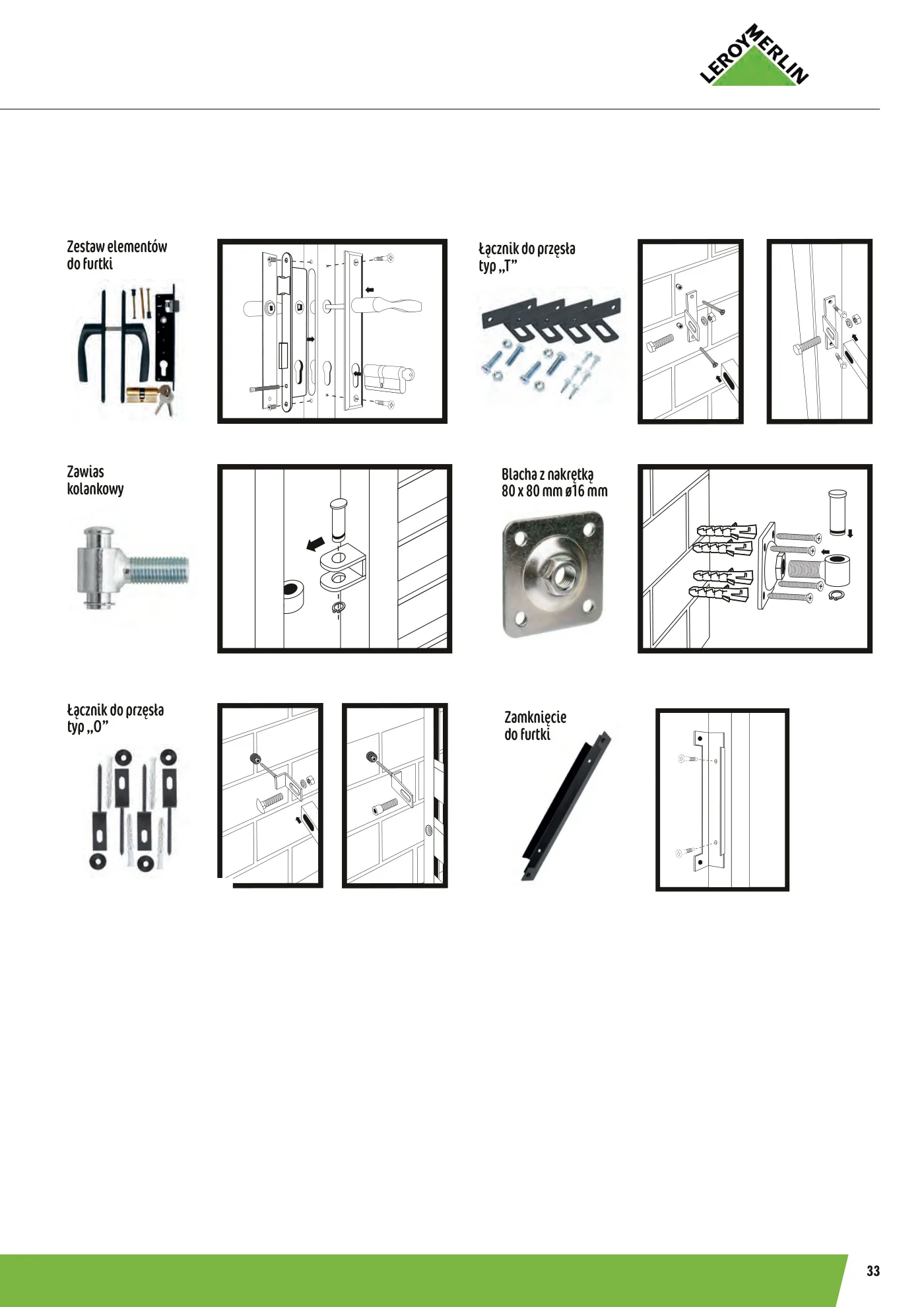 LEROY MERLIN

Zestaw elementów do furtki

Łącznik do przęsła typ „T”

Zawias kolankowy

Blacha z nakrętką 80 x 80 mm ø16 mm

Łącznik do przęsła typ „O”

Zamknięcie do furtki

33